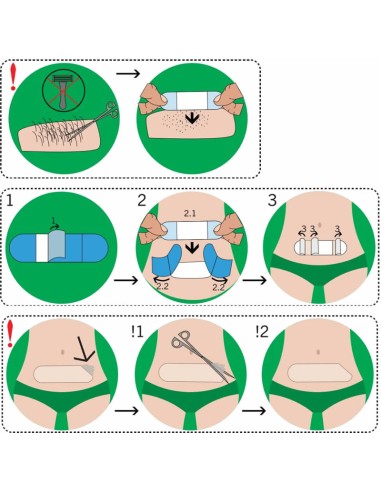 !

1

1

2

2.1

2.2

2.2

3

3

3

3

!

!1

!2