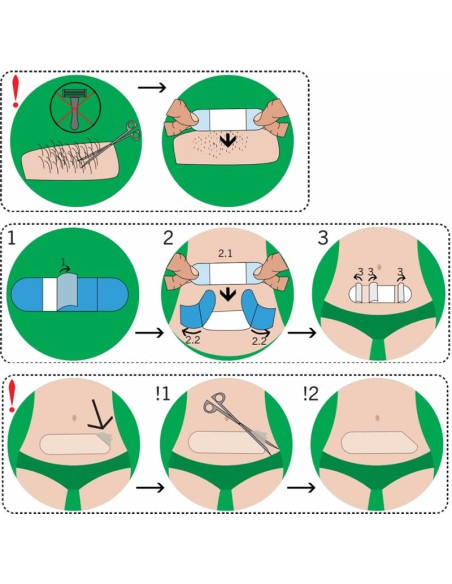 !

1

1

2

2.1

2.2

2.2

3

3

3

3

!

!1

!2